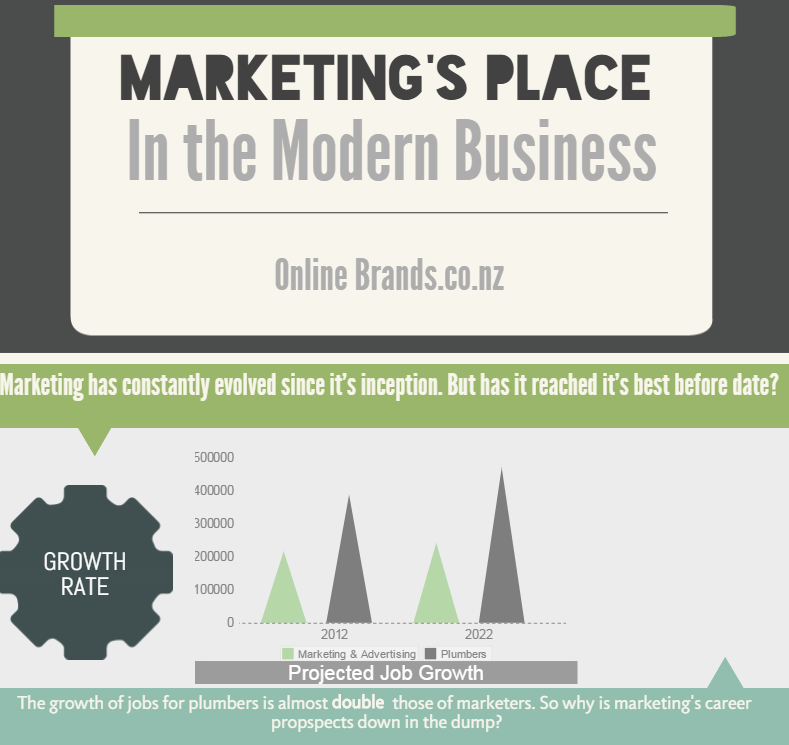 MARKETING'S PLACE
In the Modern Business

Online Brands.co.nz

Marketing has constantly evolved since it's inception. But has it reached it's best before date?

GROWTH RATE

500000
400000
300000
200000
100000
0
2012
2022
Marketing & Advertising
Plumbers

Projected Job Growth

The growth of jobs for plumbers is almost double those of marketers. So why is marketing's career propspects down in the dump?